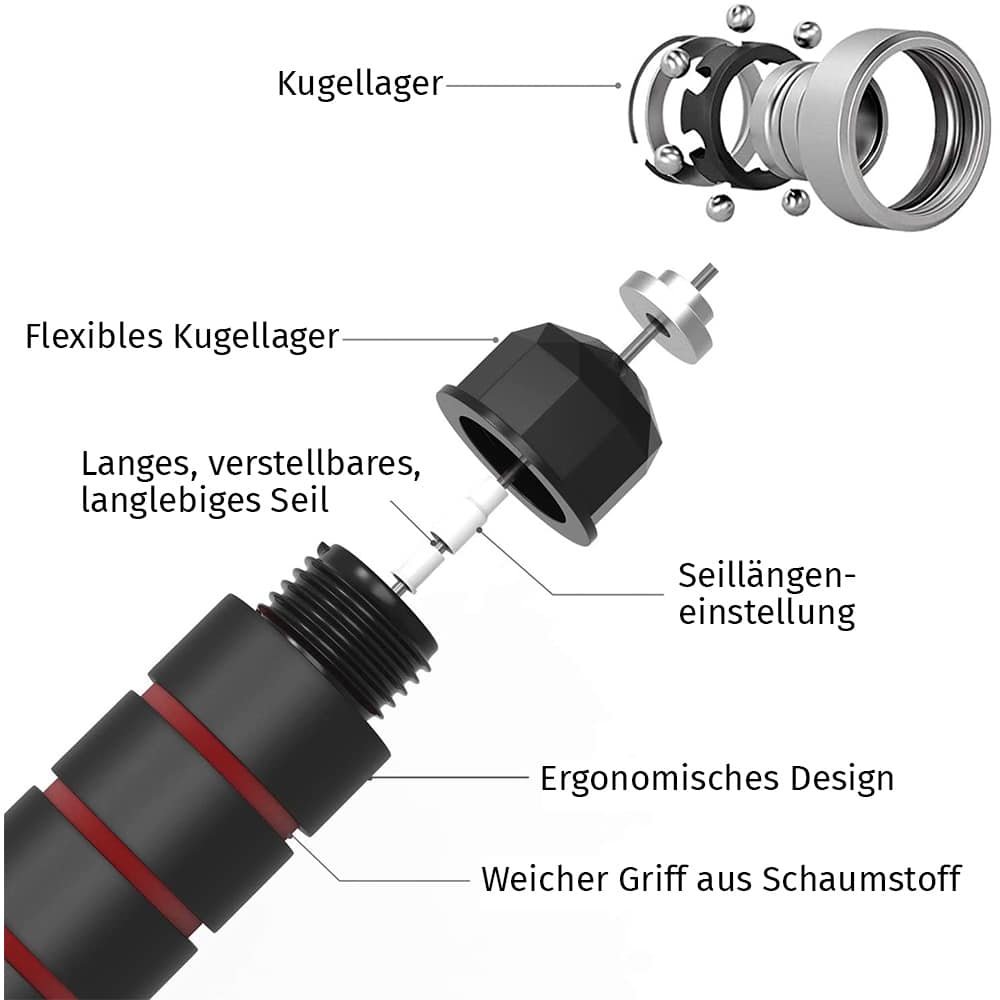 Kugellager

Flexibles Kugellager

Langes, verstellbares, langlebiges Seil

Seillängeneinstellung

Ergonomisches Design

Weicher Griff aus Schaumstoff